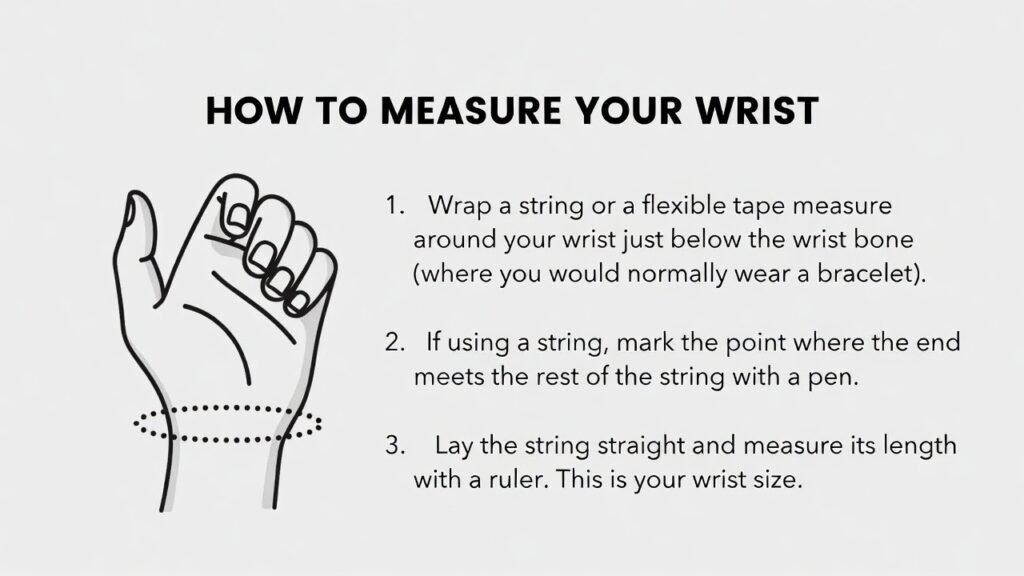 HOW TO MEASURE YOUR WRIST

1. Wrap a string or a flexible tape measure around your wrist just below the wrist bone (where you would normally wear a bracelet).

2. If using a string, mark the point where the end meets the rest of the string with a pen.

3. Lay the string straight and measure its length with a ruler. This is your wrist size.